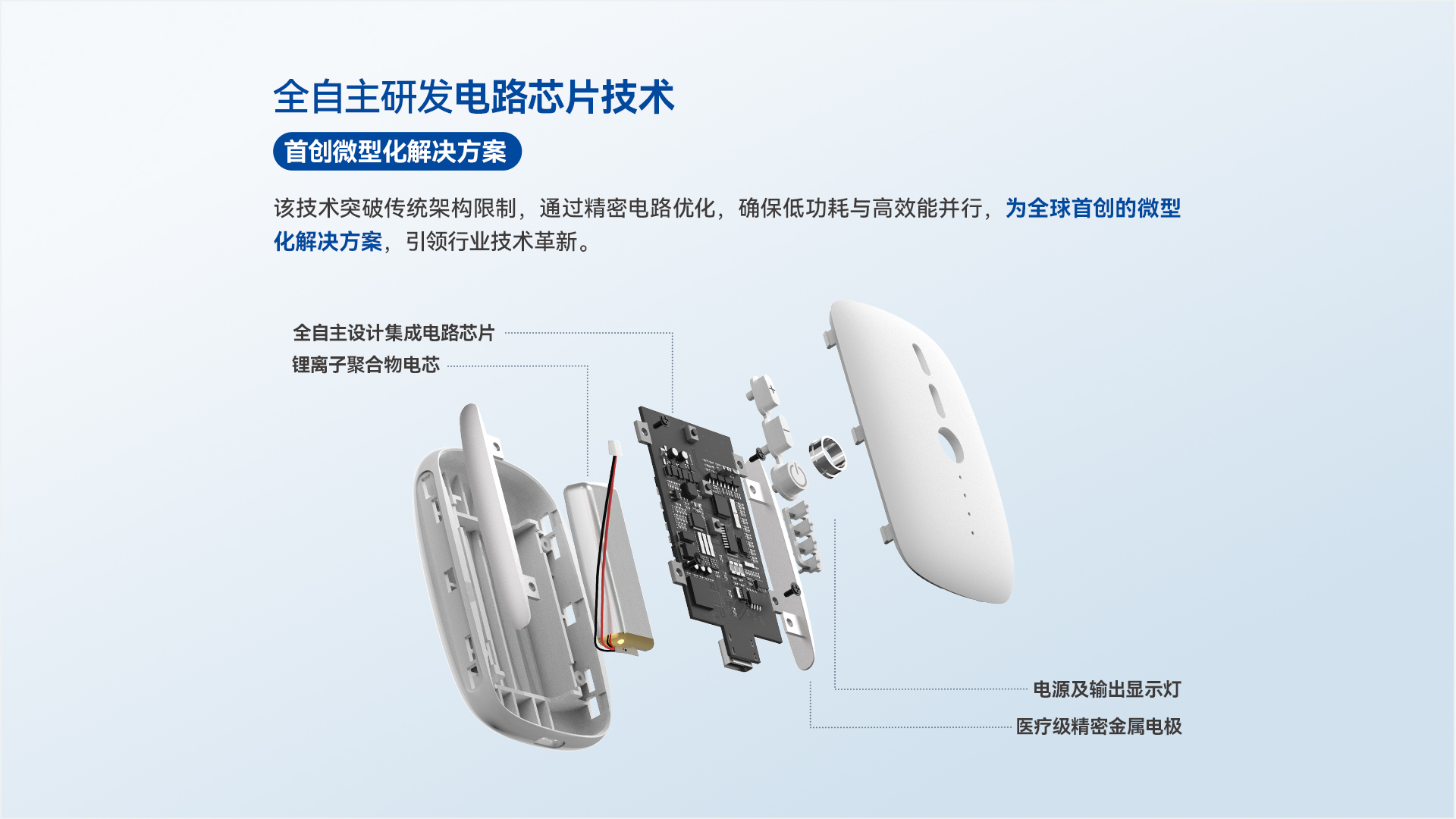 全自主研发电路芯片技术

首创微型化解决方案

该技术突破传统架构限制，通过精密电路优化，确保低功耗与高效能并行，为全球首创的微型化解决方案，引领行业技术革新。

全自主设计集成电路芯片

锂离子聚合物电芯

电源及输出显示灯

医疗级精密金属电极